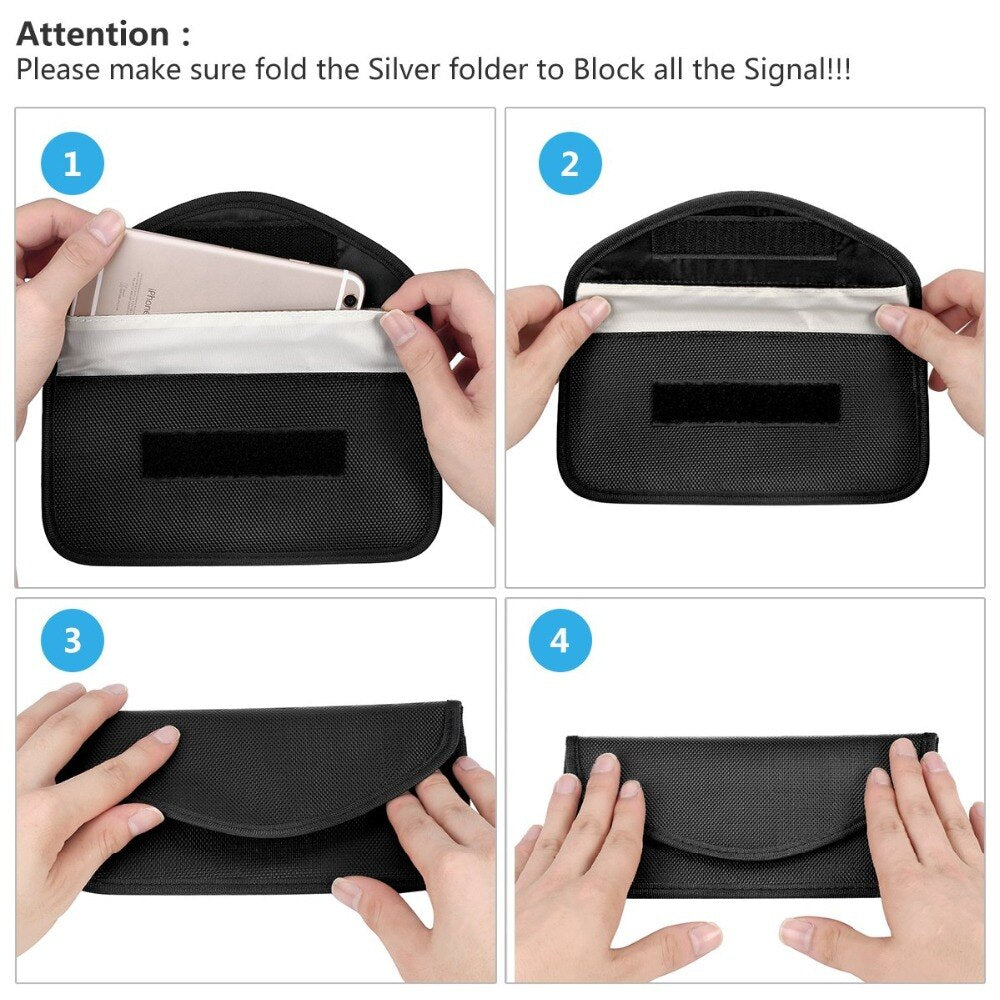 Attention :
Please make sure fold the Silver folder to Block all the Signal!!!

1

iPhone

2

3

4